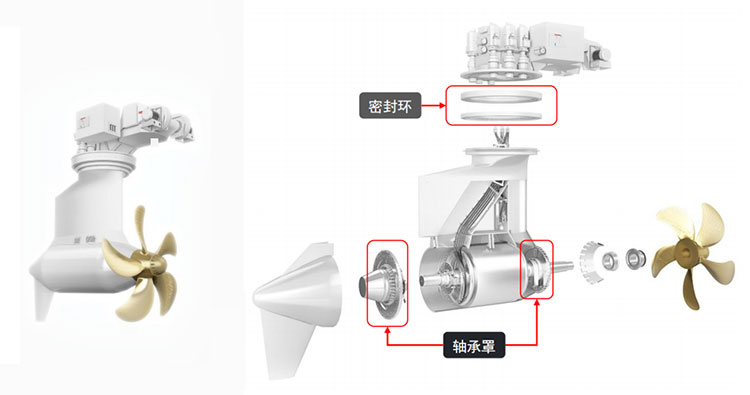 密封环

轴承罩